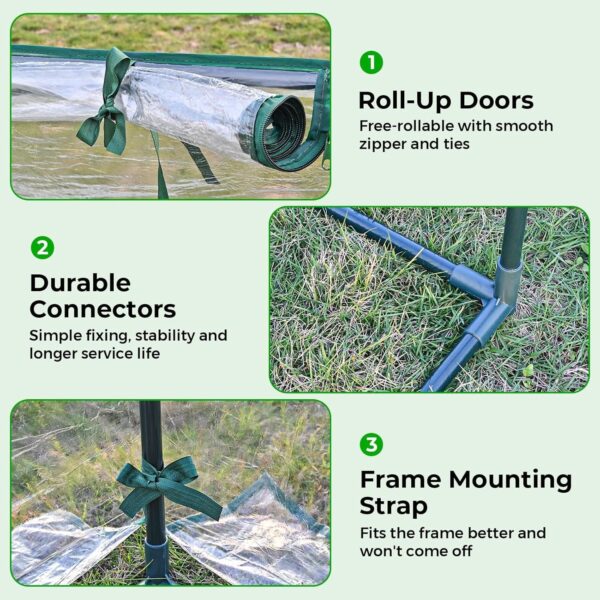 1

Roll-Up Doors

Free-rollable with smooth zipper and ties

2

Durable Connectors

Simple fixing, stability and longer service life

3

Frame Mounting Strap

Fits the frame better and won't come off