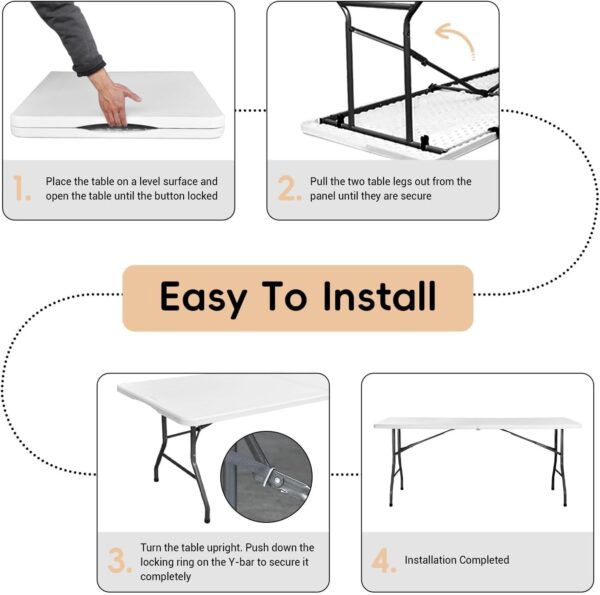 1. Place the table on a level surface and open the table until the button locked

2. Pull the two table legs out from the panel until they are secure

Easy To Install

3. Turn the table upright. Push down the locking ring on the Y-bar to secure it completely

4. Installation Completed