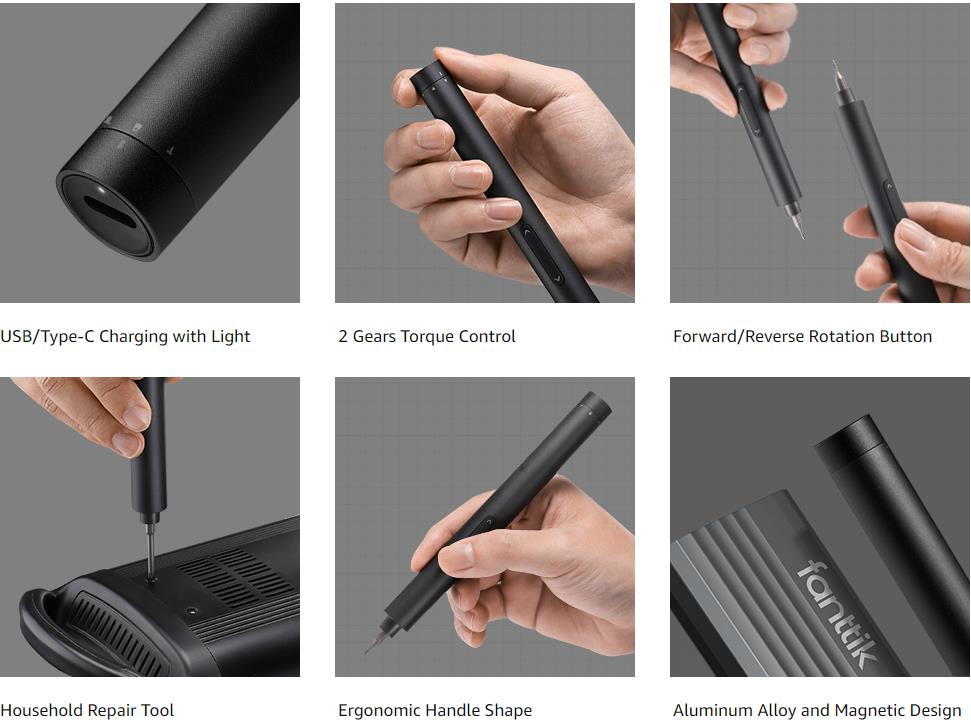 USB/Type-C Charging with Light

2 Gears Torque Control

Forward/Reverse Rotation Button

Household Repair Tool

Ergonomic Handle Shape

fanttik

Aluminum Alloy and Magnetic Design