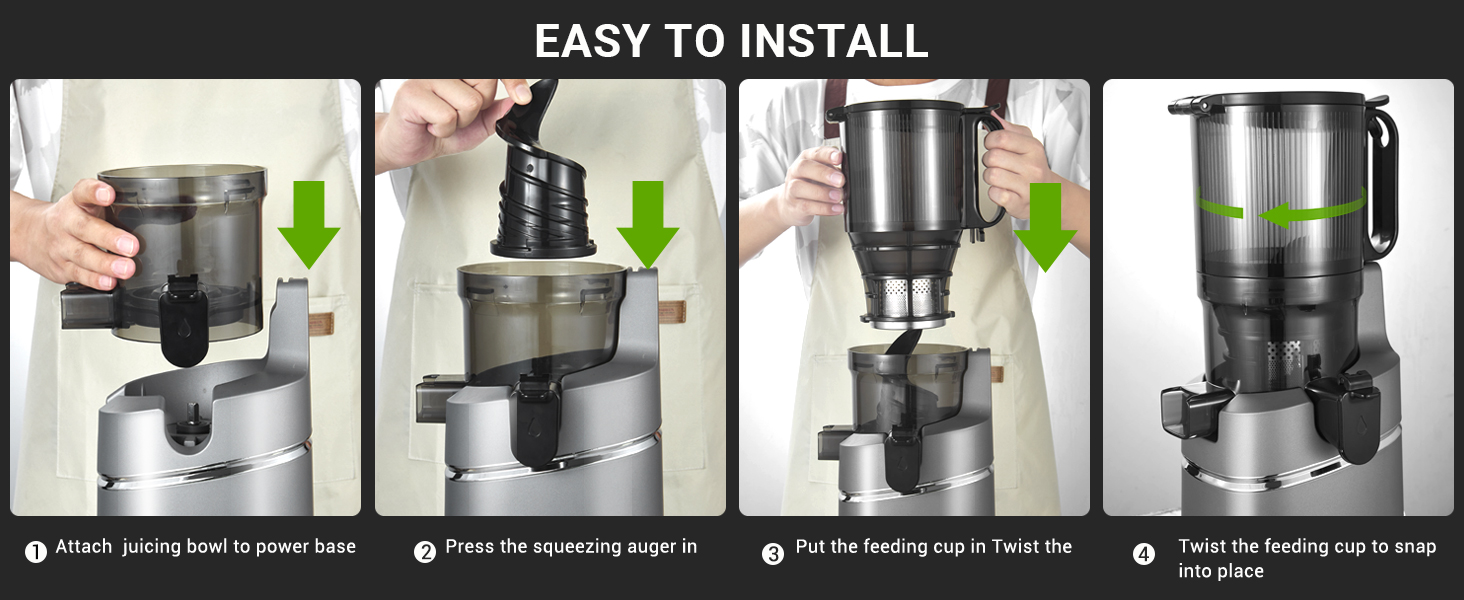 EASY TO INSTALL

1 Attach juicing bowl to power base

2 Press the squeezing auger in

3 Put the feeding cup in Twist the

4 Twist the feeding cup to snap into place